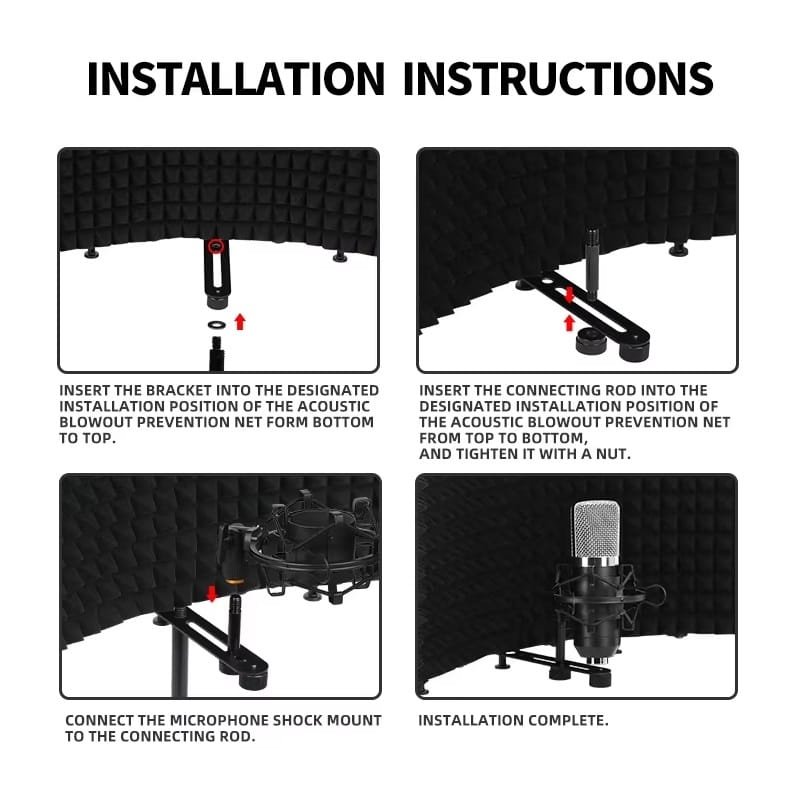 INSTALLATION INSTRUCTIONS

INSERT THE BRACKET INTO THE DESIGNATED INSTALLATION POSITION OF THE ACOUSTIC BLOWOUT PREVENTION NET FORM BOTTOM TO TOP.

INSERT THE CONNECTING ROD INTO THE DESIGNATED INSTALLATION POSITION OF THE ACOUSTIC BLOWOUT PREVENTION NET FROM TOP TO BOTTOM,
AND TIGHTEN IT WITH A NUT.

CONNECT THE MICROPHONE SHOCK MOUNT TO THE CONNECTING ROD.

INSTALLATION COMPLETE.