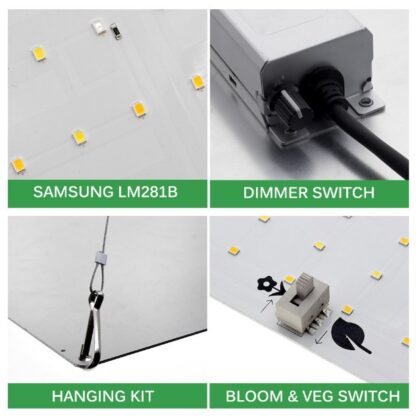 SAMSUNG LM281B

DIMMER SWITCH

HANGING KIT

BLOOM & VEG SWITCH