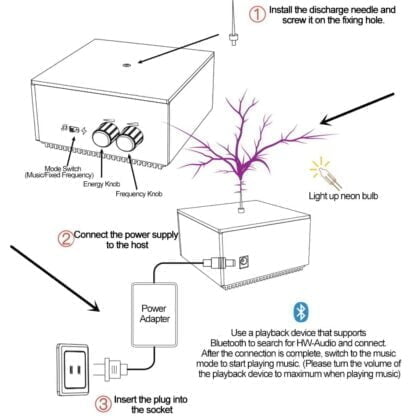 ① Install the discharge needle and screw it on the fixing hole.

Mode Switch (Music/Fixed Frequency)

Energy Knob

Frequency Knob

Light up neon bulb

② Connect the power supply to the host

Power Adapter

Use a playback device that supports Bluetooth to search for HW-Audio and connect. After the connection is complete, switch to the music mode to start playing music. (Please turn the volume of the playback device to maximum when playing music)

③ Insert the plug into the socket