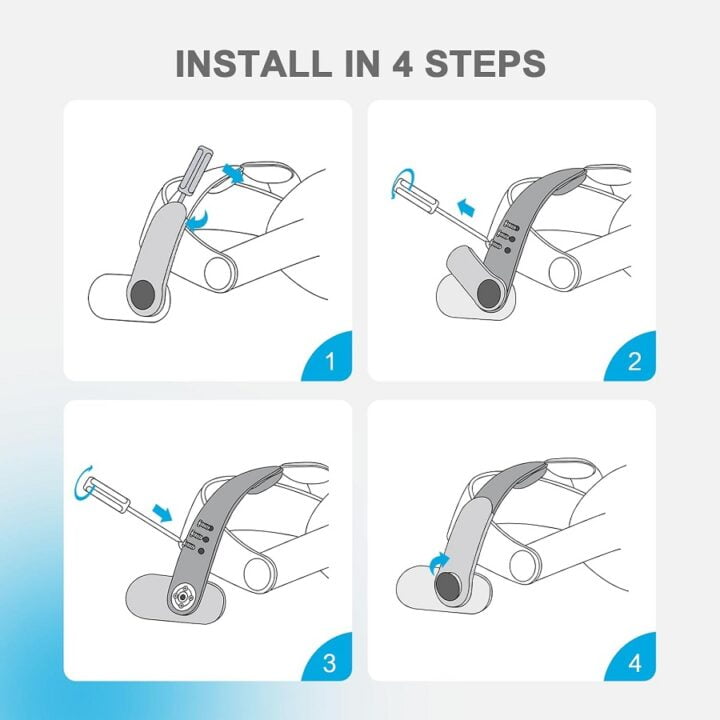 INSTALL IN 4 STEPS

1

2

3

4