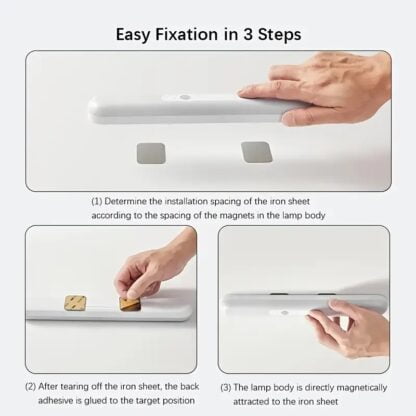 Easy Fixation in 3 Steps

(1) Determine the installation spacing of the iron sheet according to the spacing of the magnets in the lamp body

(2) After tearing off the iron sheet, the back adhesive is glued to the target position

(3) The lamp body is directly magnetically attracted to the iron sheet