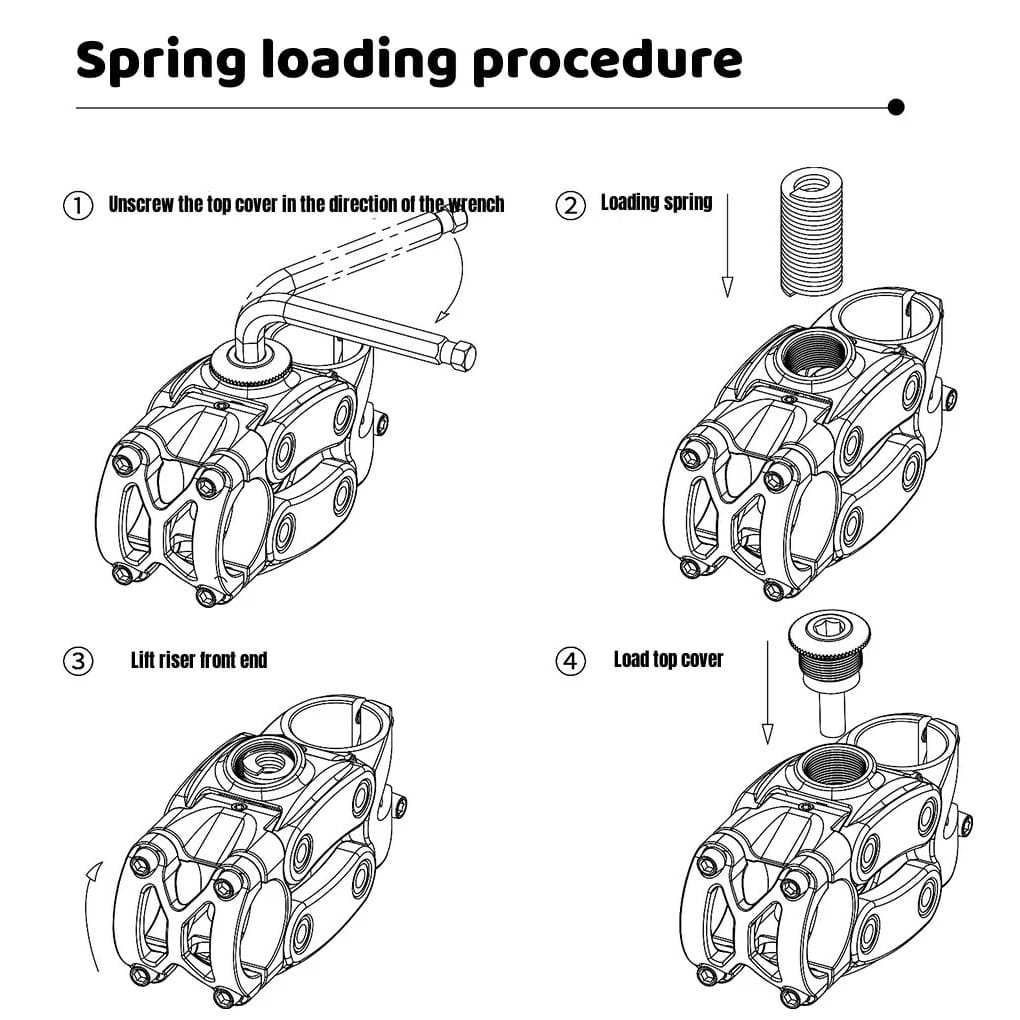 Spring loading procedure

① Unscrew the top cover in the direction of the wrench

② Loading spring

③ Lift riser front end

④ Load top cover