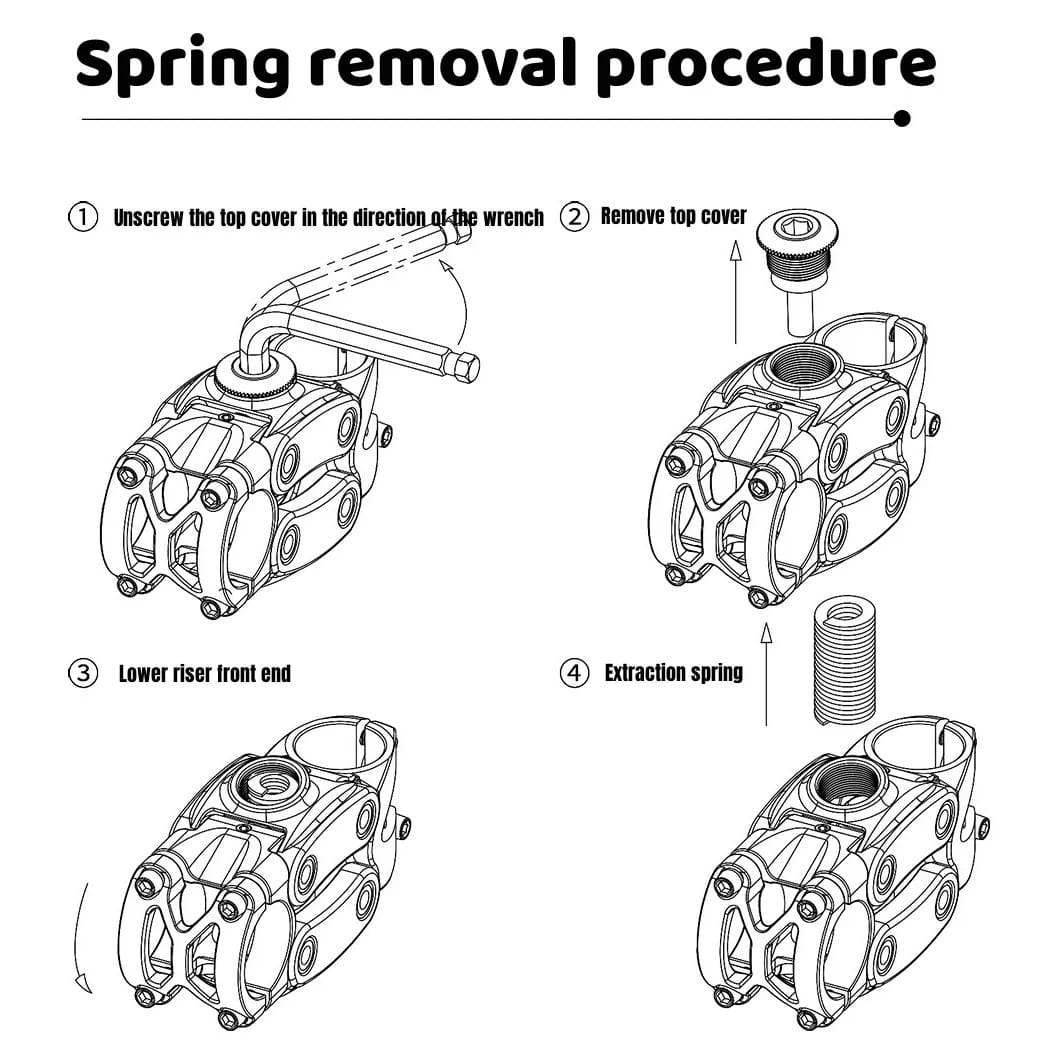 Spring removal procedure

① Unscrew the top cover in the direction of the wrench

② Remove top cover

③ Lower riser front end

④ Extraction spring