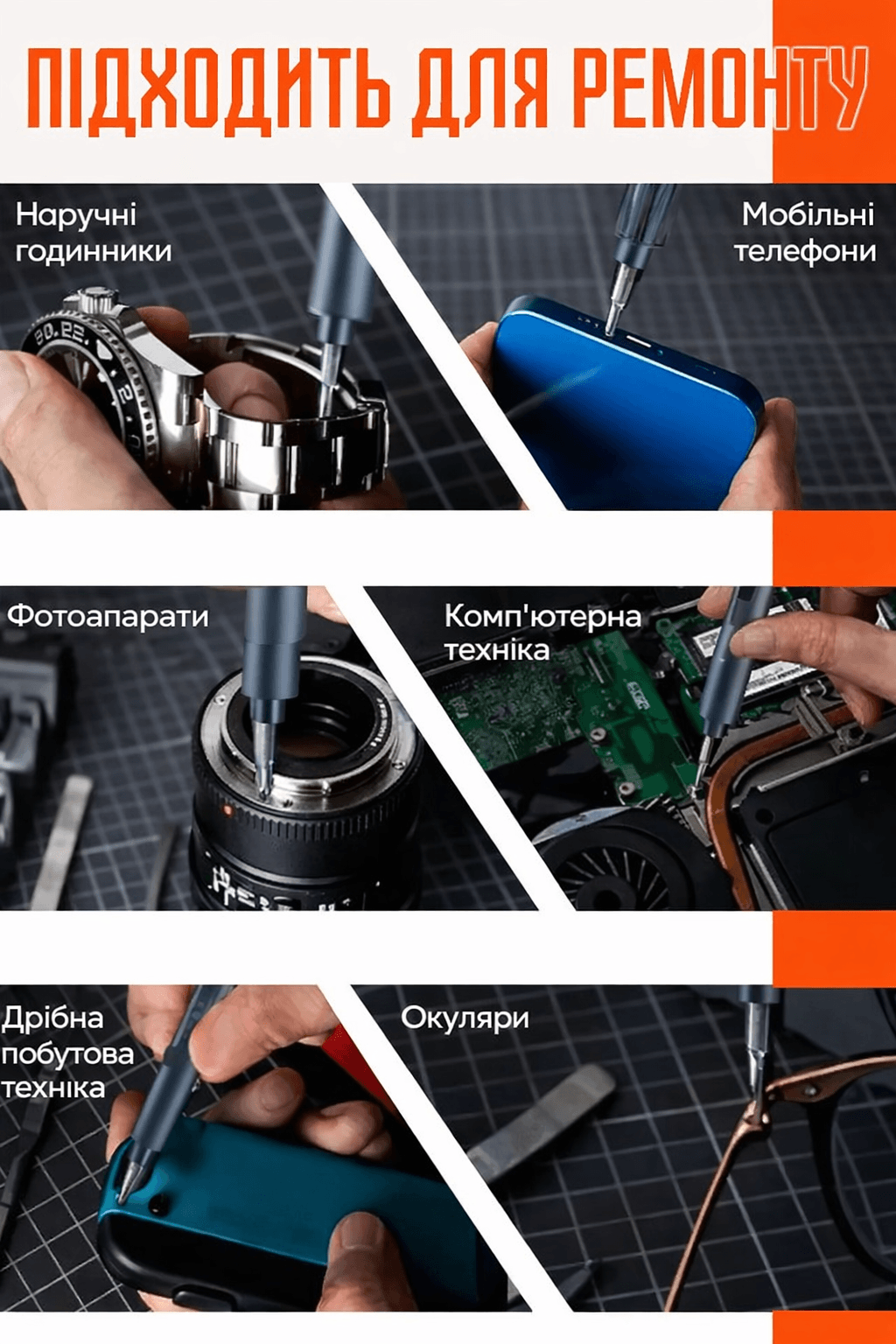 ПІДХОДИТЬ ДЛЯ РЕМОНТУ

Наручні годинники

Мобільні телефони

Фотоапарати

Комп'ютерна техніка

Дрібна побутова техніка

Окуляри